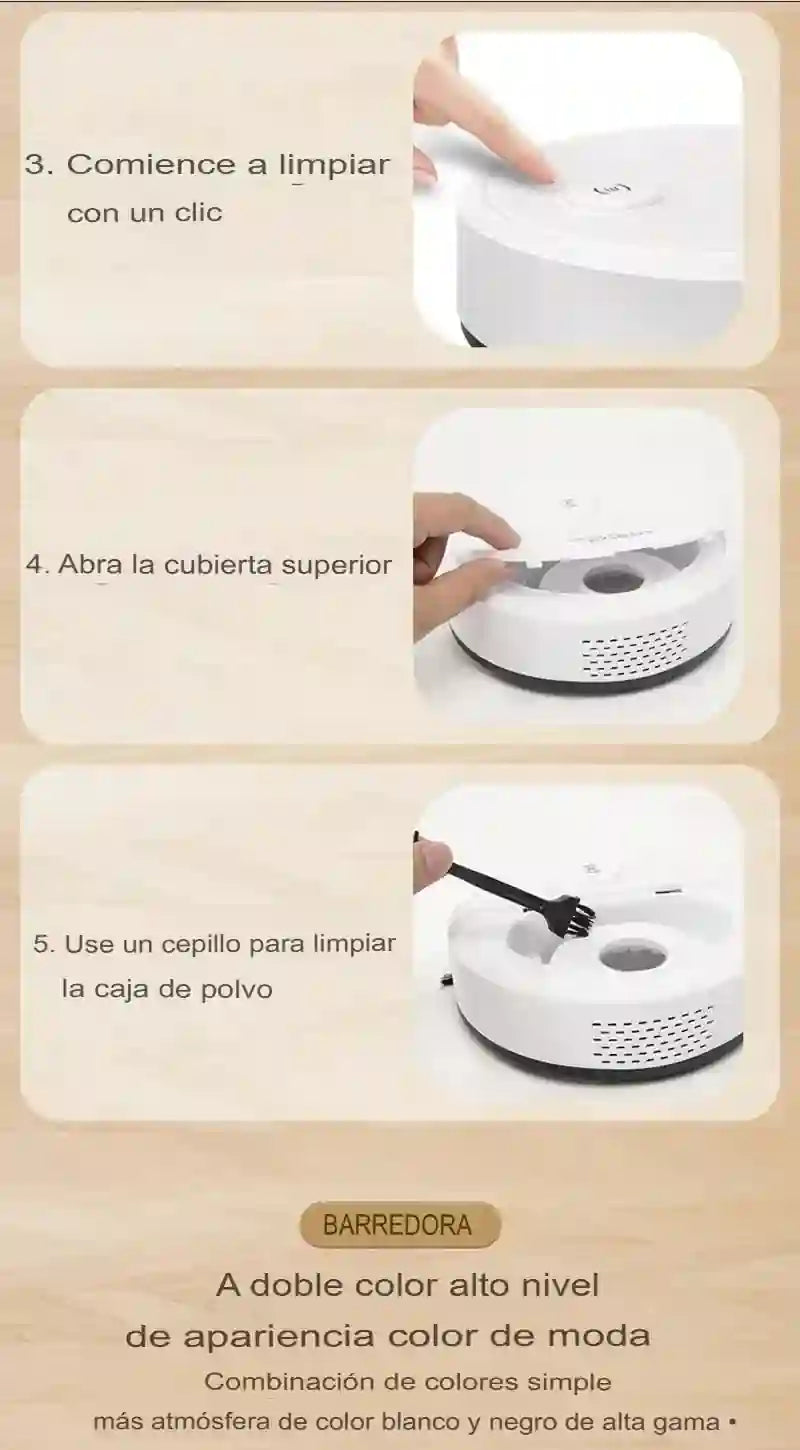 3. Comience a limpiar con un clic

4. Abra la cubierta superior

5. Use un cepillo para limpiar la caja de polvo

BARREDORA

A doble color alto nivel de apariencia color de moda

Combinación de colores simple más atmósfera de color blanco y negro de alta gama •