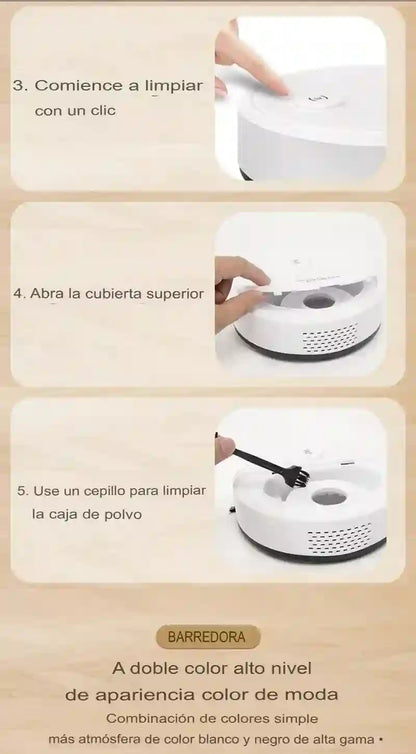 3. Comience a limpiar con un clic

4. Abra la cubierta superior

5. Use un cepillo para limpiar la caja de polvo

BARREDORA

A doble color alto nivel de apariencia color de moda

Combinación de colores simple más atmósfera de color blanco y negro de alta gama •